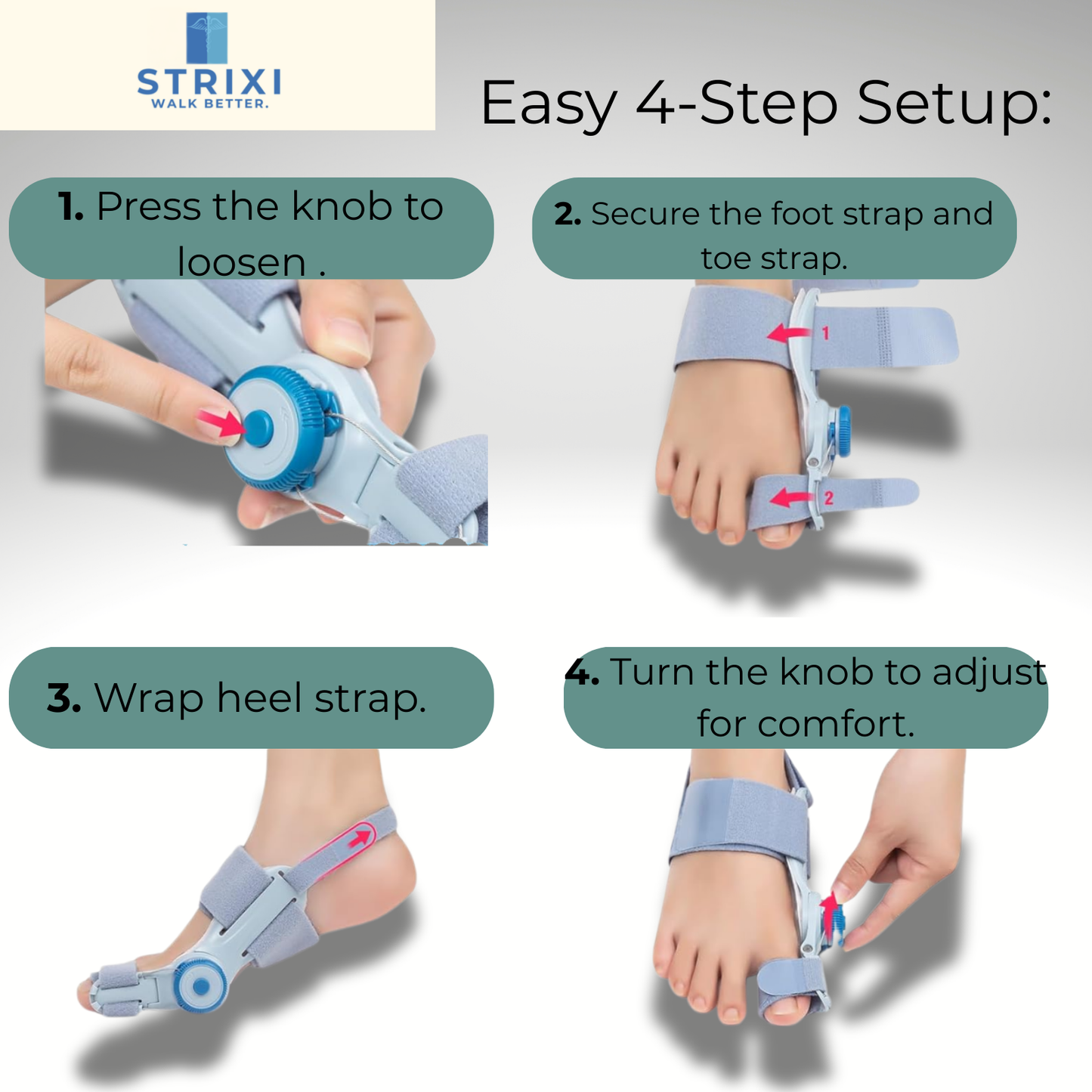 STRIXI
WALK BETTER.

Easy 4-Step Setup:

1. Press the knob to loosen .

2. Secure the foot strap and toe strap.

1

2

3. Wrap heel strap.

4. Turn the knob to adjust for comfort.