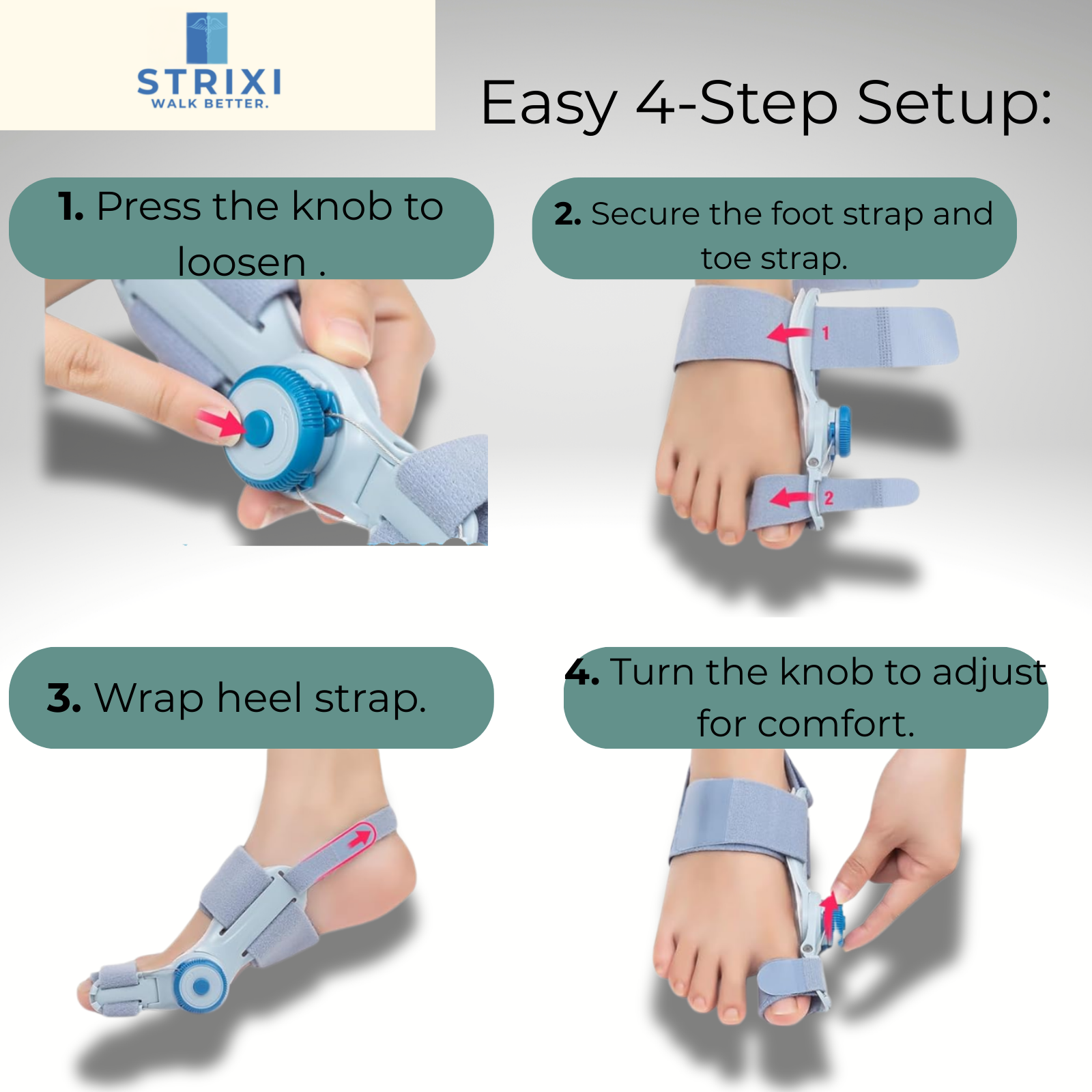 STRIXI
WALK BETTER.

Easy 4-Step Setup:

1. Press the knob to loosen .

2. Secure the foot strap and toe strap.

1

2

3. Wrap heel strap.

4. Turn the knob to adjust for comfort.