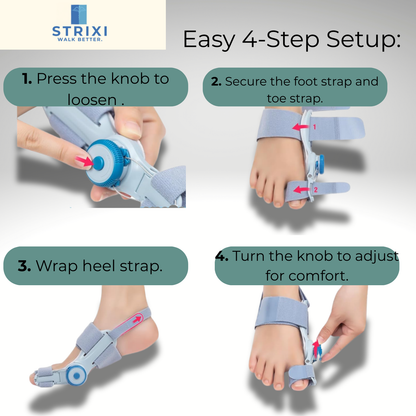 STRIXI
WALK BETTER.

Easy 4-Step Setup:

1. Press the knob to loosen .

2. Secure the foot strap and toe strap.

1

2

3. Wrap heel strap.

4. Turn the knob to adjust for comfort.